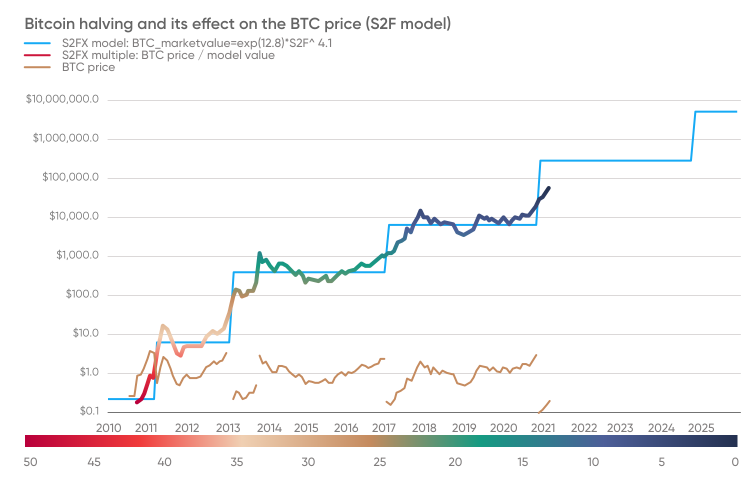 Bitcoin halving and its effect on the BTC price (S2F model)

S2FX model: BTC_marketvalue=exp(12.8)*S2F^ 4.1
S2FX multiple: BTC price / model value
BTC price

$10,000,000.0
$1,000,000.0
$100,000.0
$10,000.0
$1,000.0
$100.0
$10.0
$1.0
$0.1

2010 2011 2012 2013 2014 2015 2016 2017 2018 2019 2020 2021 2022 2023 2024 2025

50 45 40 35 30 25 20 15 10 5 0