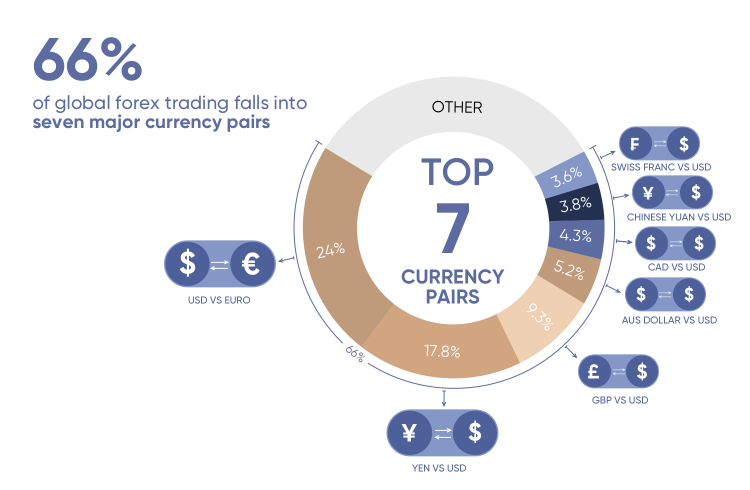 66%

of global forex trading falls into **seven major currency pairs**

OTHER

TOP 7 CURRENCY PAIRS

3.6%
3.8%
4.3%
5.2%
9.3%
17.8%
24%
66%

F $
SWISS FRANC VS USD

¥ $
CHINESE YUAN VS USD

$ $
CAD VS USD

$ $
AUS DOLLAR VS USD

£ $
GBP VS USD

¥ $
YEN VS USD

$ €
USD VS EURO