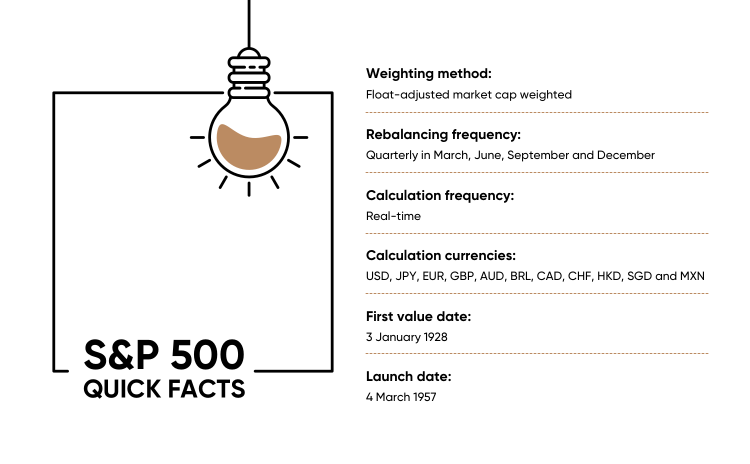 S&P 500
QUICK FACTS

Weighting method:
Float-adjusted market cap weighted

Rebalancing frequency:
Quarterly in March, June, September and December

Calculation frequency:
Real-time

Calculation currencies:
USD, JPY, EUR, GBP, AUD, BRL, CAD, CHF, HKD, SGD and MXN

First value date:
3 January 1928

Launch date:
4 March 1957