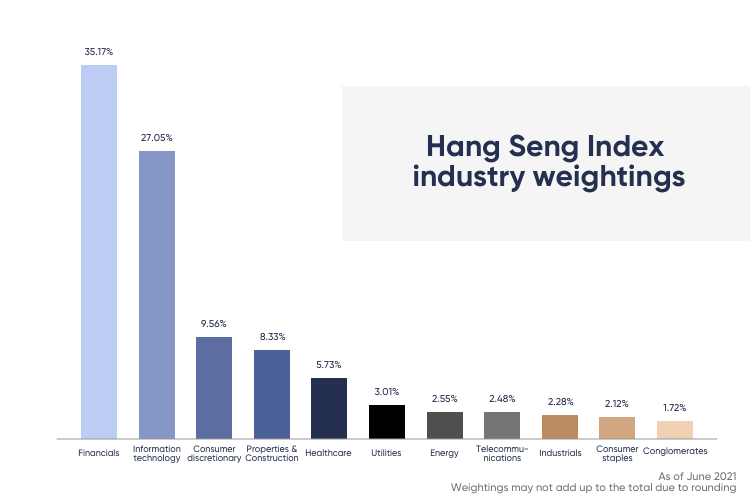 Hang Seng Index industry weightings

35.17%
27.05%
9.56%
8.33%
5.73%
3.01%
2.55%
2.48%
2.28%
2.12%
1.72%

Financials
Information technology
Consumer discretionary
Properties & Construction
Healthcare
Utilities
Energy
Telecommunications
Industrials
Consumer staples
Conglomerates

As of June 2021
Weightings may not add up to the total due to rounding